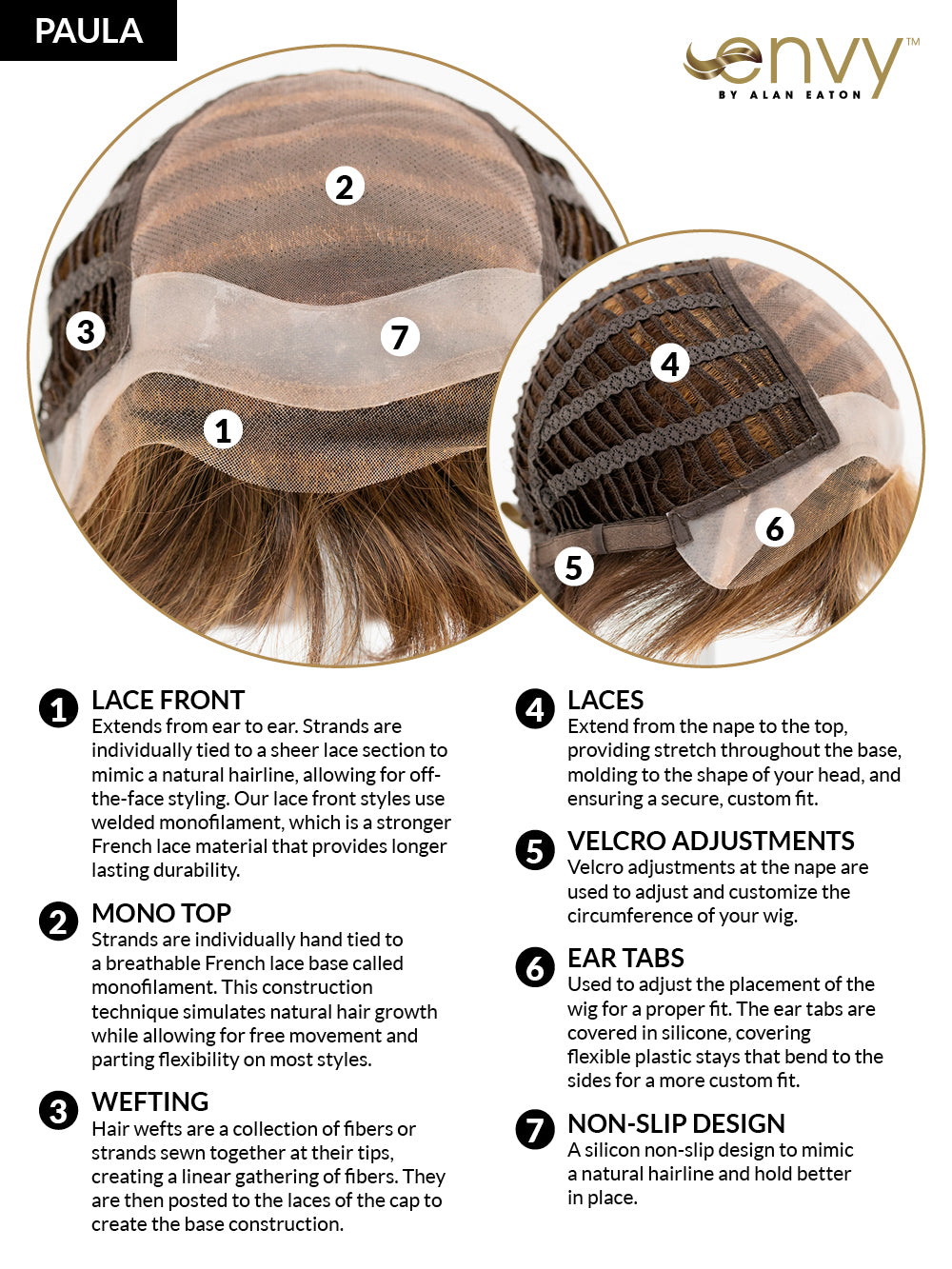 PAULA

envy™
BY ALAN EATON

2
3
7
1
4
6
5

1 LACE FRONT
Extends from ear to ear. Strands are individually tied to a sheer lace section to mimic a natural hairline, allowing for off-the-face styling. Our lace front styles use welded monofilament, which is a stronger French lace material that provides longer lasting durability.

2 MONO TOP
Strands are individually hand tied to a breathable French lace base called monofilament. This construction technique simulates natural hair growth while allowing for free movement and parting flexibility on most styles.

3 WEFTING
Hair wefts are a collection of fibers or strands sewn together at their tips, creating a linear gathering of fibers. They are then posted to the laces of the cap to create the base construction.

4 LACES
Extend from the nape to the top, providing stretch throughout the base, molding to the shape of your head, and ensuring a secure, custom fit.

5 VELCRO ADJUSTMENTS
Velcro adjustments at the nape are used to adjust and customize the circumference of your wig.

6 EAR TABS
Used to adjust the placement of the wig for a proper fit. The ear tabs are covered in silicone, covering flexible plastic stays that bend to the sides for a more custom fit.

7 NON-SLIP DESIGN
A silicon non-slip design to mimic a natural hairline and hold better in place.