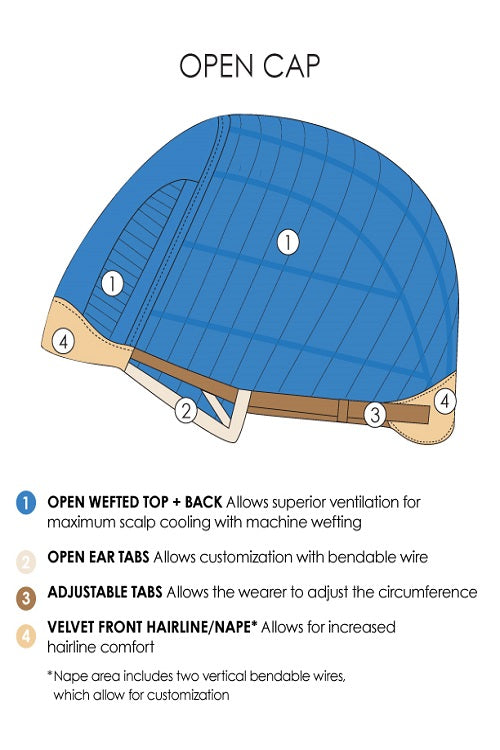 OPEN CAP

1

1

4

2

3

4

1 OPEN WEFTED TOP + BACK Allows superior ventilation for maximum scalp cooling with machine wefting

2 OPEN EAR TABS Allows customization with bendable wire

3 ADJUSTABLE TABS Allows the wearer to adjust the circumference

4 VELVET FRONT HAIRLINE/NAPE* Allows for increased hairline comfort

*Nape area includes two vertical bendable wires, which allow for customization