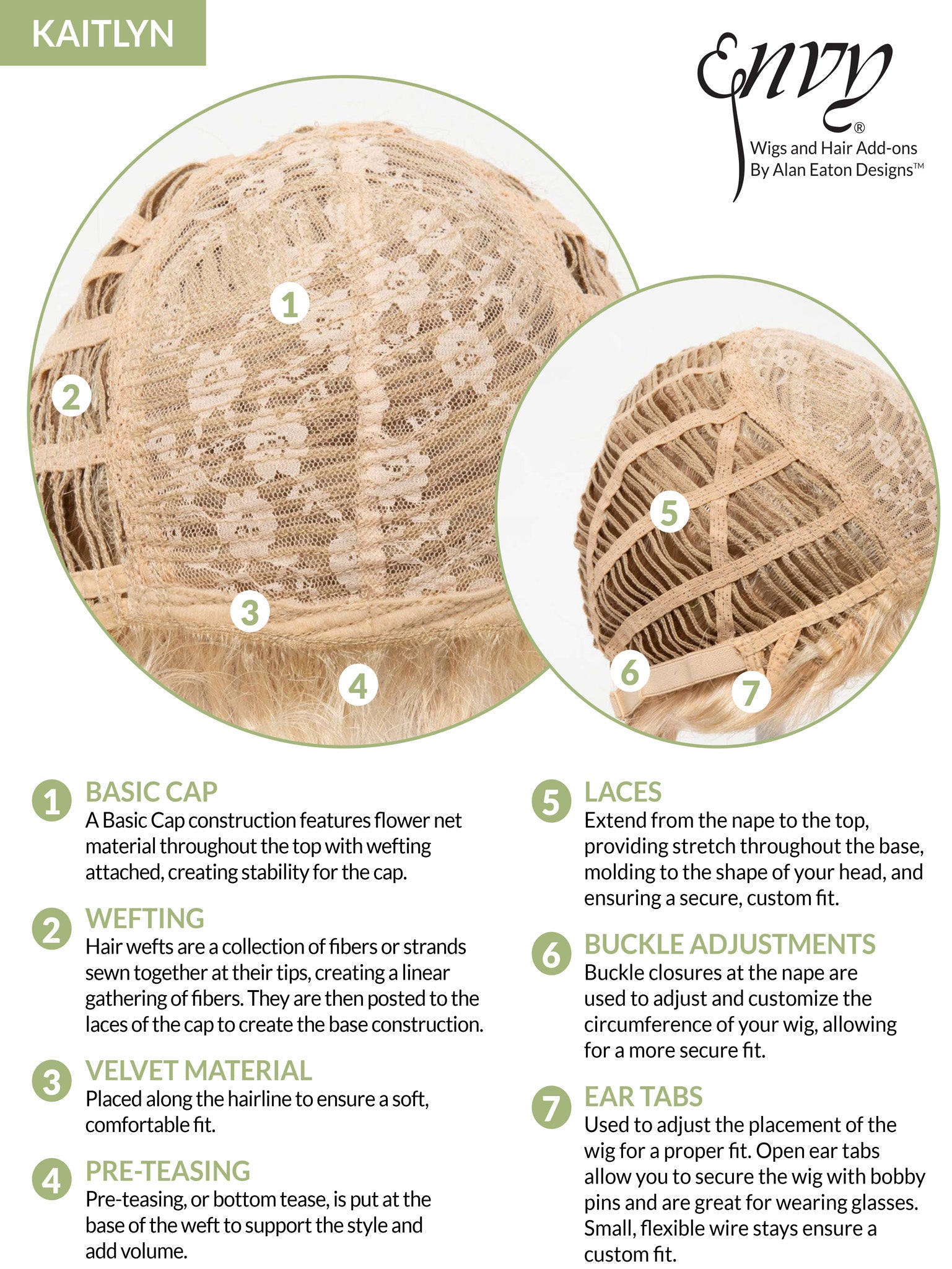 KAITLYN

Envy®
Wigs and Hair Add-ons
By Alan Eaton Designs™

1
2
3
4
5
6
7

1 BASIC CAP
A Basic Cap construction features flower net material throughout the top with wefting attached, creating stability for the cap.

2 WEFTING
Hair wefts are a collection of fibers or strands sewn together at their tips, creating a linear gathering of fibers. They are then posted to the laces of the cap to create the base construction.

3 VELVET MATERIAL
Placed along the hairline to ensure a soft, comfortable fit.

4 PRE-TEASING
Pre-teasing, or bottom tease, is put at the base of the weft to support the style and add volume.

5 LACES
Extend from the nape to the top, providing stretch throughout the base, molding to the shape of your head, and ensuring a secure, custom fit.

6 BUCKLE ADJUSTMENTS
Buckle closures at the nape are used to adjust and customize the circumference of your wig, allowing for a more secure fit.

7 EAR TABS
Used to adjust the placement of the wig for a proper fit. Open ear tabs allow you to secure the wig with bobby pins and are great for wearing glasses. Small, flexible wire stays ensure a custom fit.